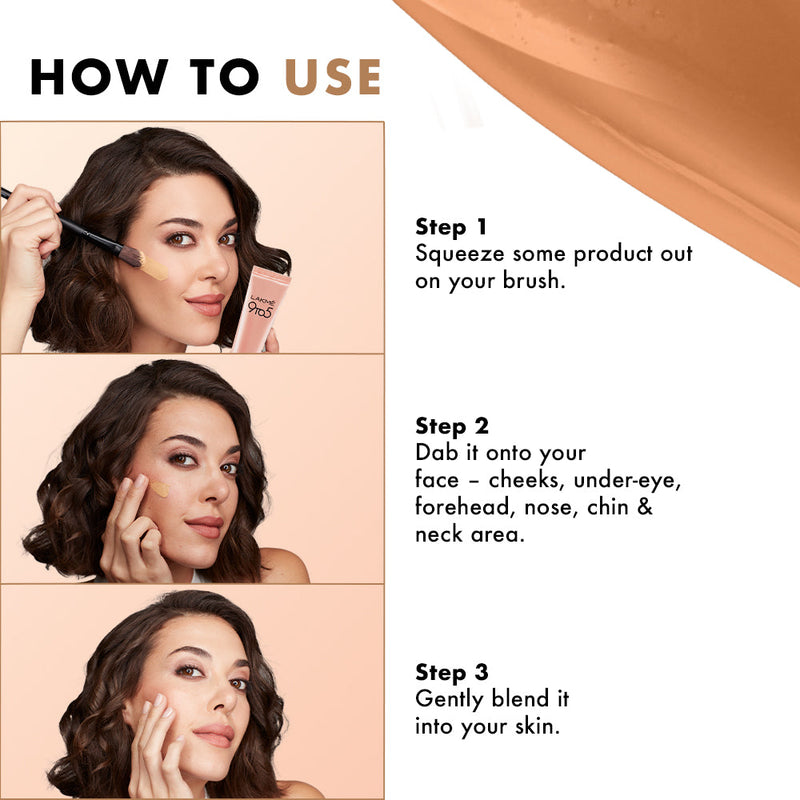 HOW TO USE

LAKMÉ 9to5

Step 1
Squeeze some product out on your brush.

Step 2
Dab it onto your face – cheeks, under-eye, forehead, nose, chin & neck area.

Step 3
Gently blend it into your skin.