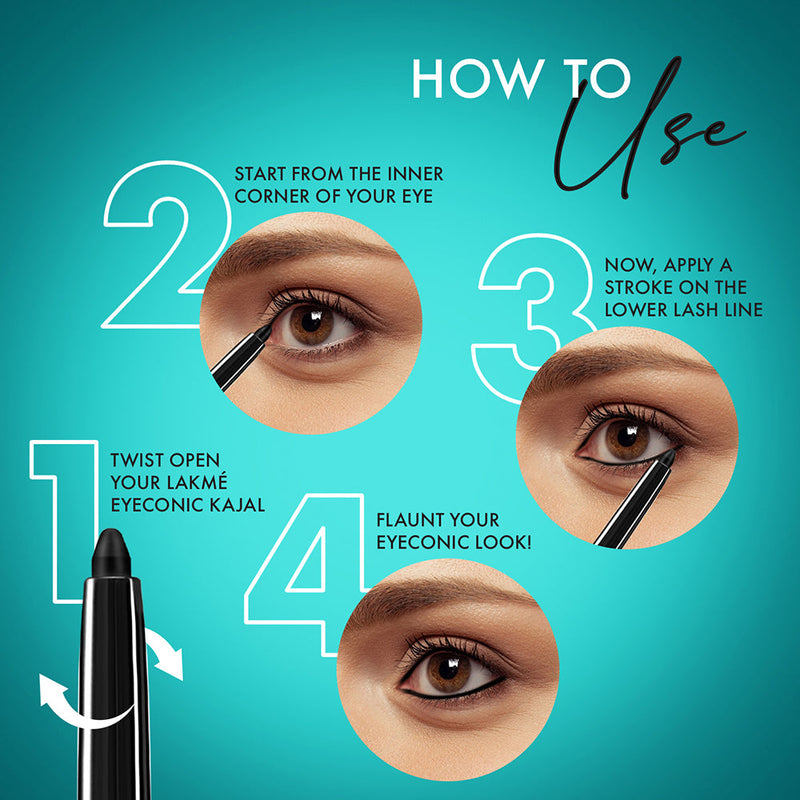 HOW TO
Use

1
TWIST OPEN YOUR LAKMÉ EYECONIC KAJAL

2
START FROM THE INNER CORNER OF YOUR EYE

3
NOW, APPLY A STROKE ON THE LOWER LASH LINE

4
FLAUNT YOUR EYECONIC LOOK!